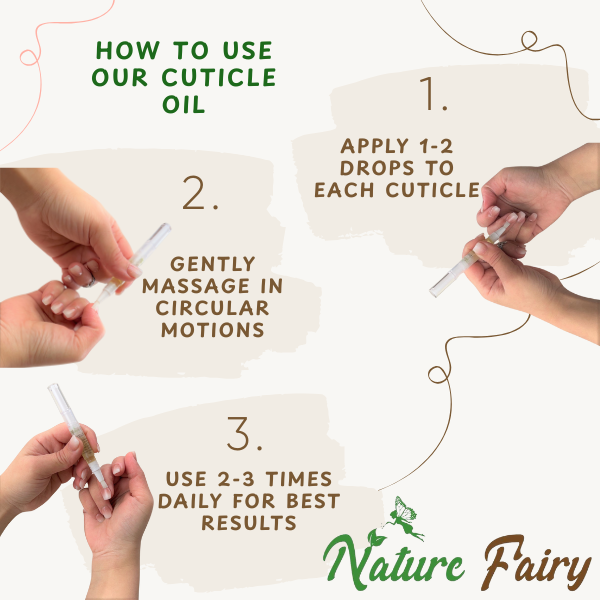 HOW TO USE OUR CUTICLE OIL

1.

APPLY 1-2 DROPS TO EACH CUTICLE

2.

GENTLY MASSAGE IN CIRCULAR MOTIONS

3.

USE 2-3 TIMES DAILY FOR BEST RESULTS

Nature Fairy