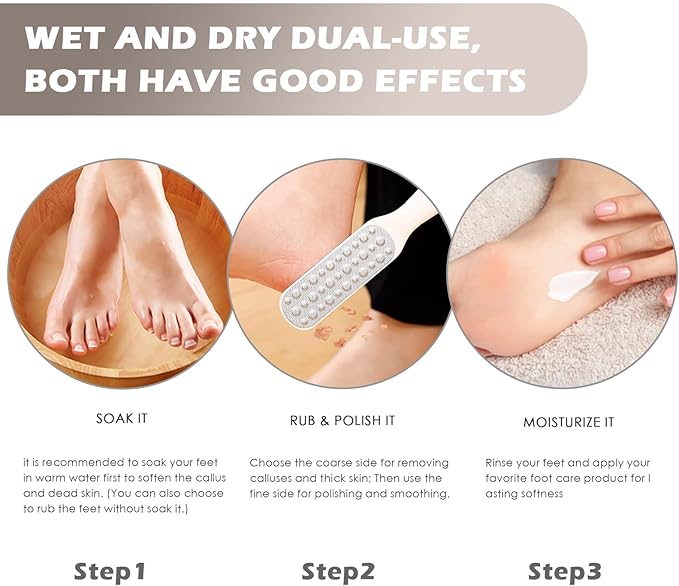 WET AND DRY DUAL-USE, BOTH HAVE GOOD EFFECTS

SOAK IT

it is recommended to soak your feet in warm water first to soften the callus and dead skin. (You can also choose to rub the feet without soak it.)

Step1

RUB & POLISH IT

Choose the coarse side for removing calluses and thick skin; Then use the fine side for polishing and smoothing.

Step2

MOISTURIZE IT

Rinse your feet and apply your favorite foot care product for l asting softness

Step3